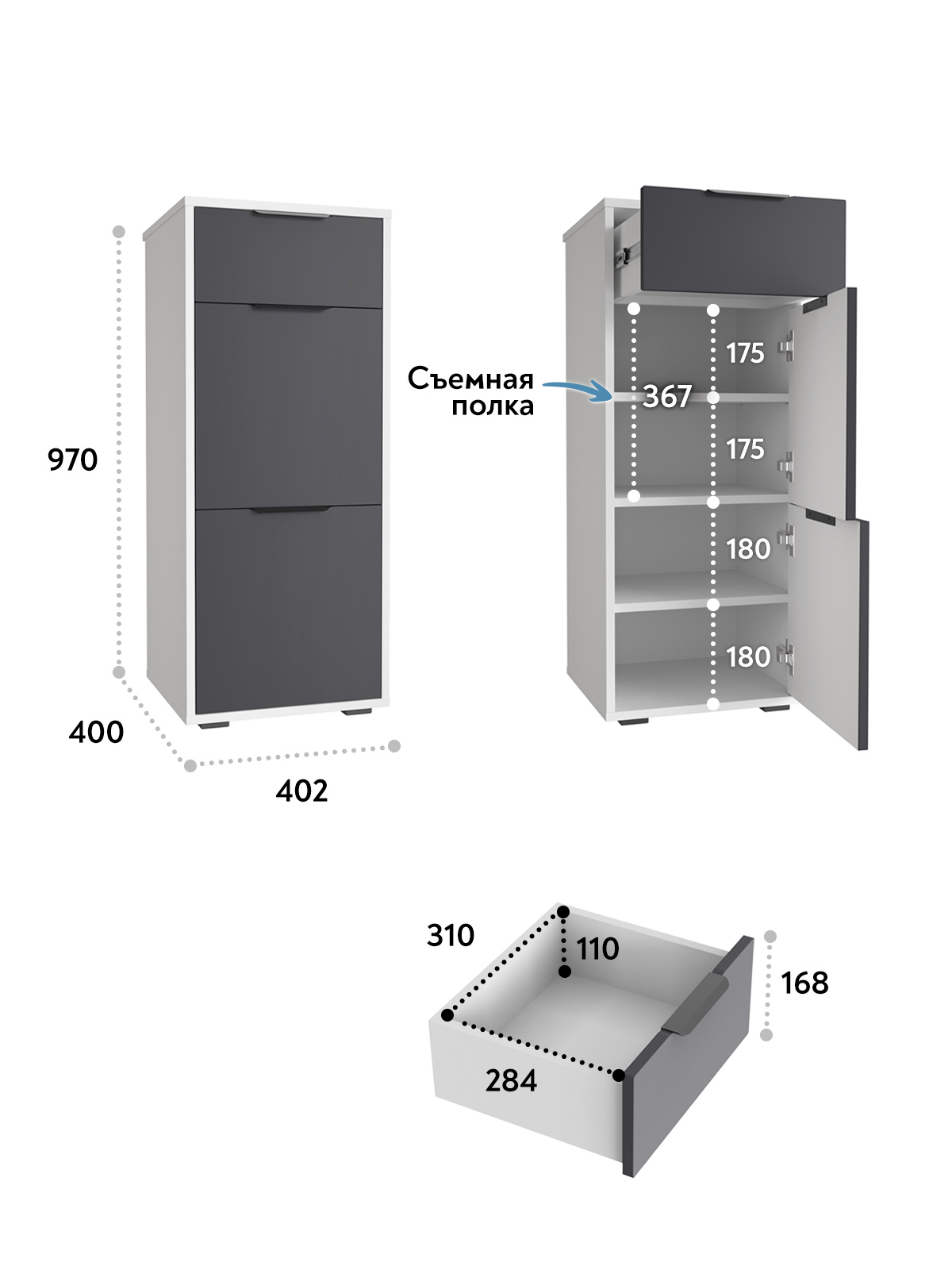 970

400

402

Съемная полка

367

175

175

180

180

310

110

168

284