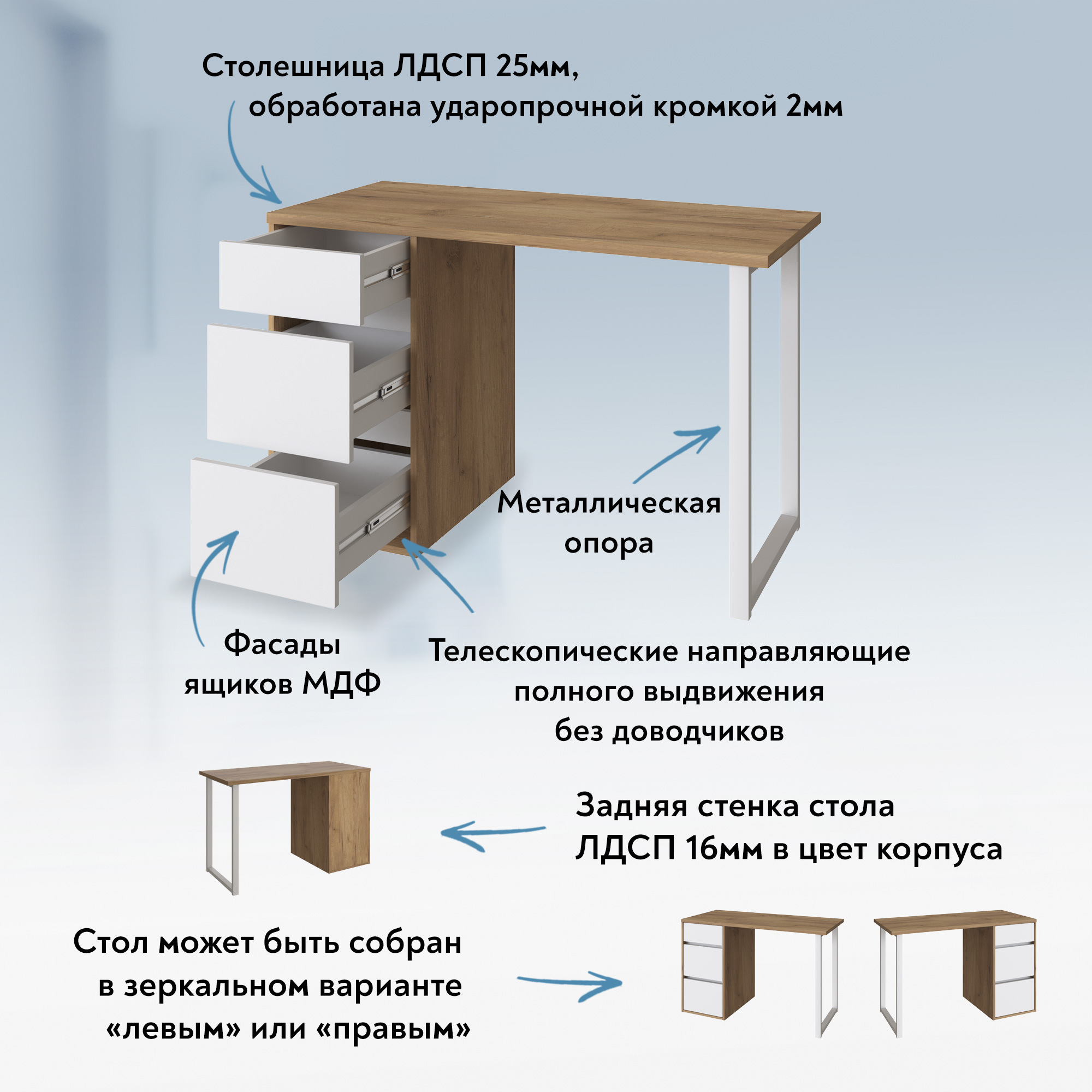 Столешница ЛДСП 25мм, обработана ударопрочной кромкой 2мм

Металлическая опора

Фасады ящиков МДФ

Телескопические направляющие полного выдвижения без доводчиков

Задняя стенка стола ЛДСП 16мм в цвет корпуса

Стол может быть собран в зеркальном варианте «левым» или «правым»