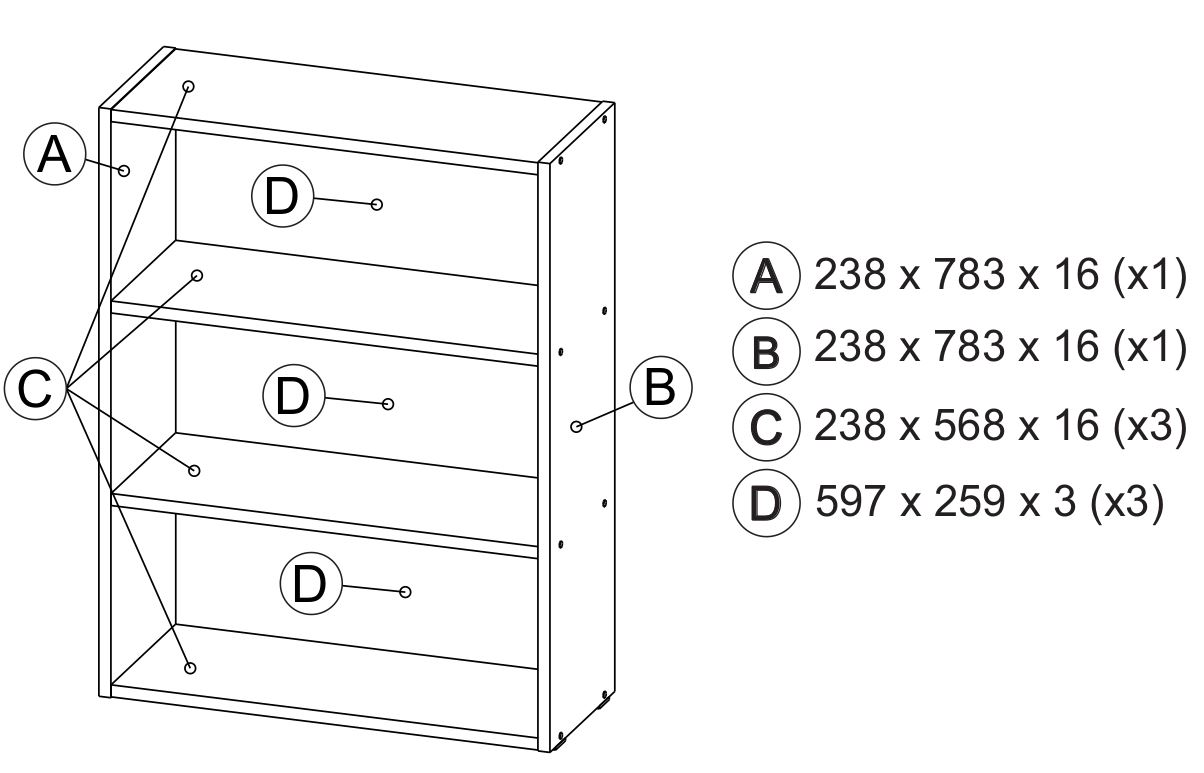 A

D

C

D

B

D

A 238 x 783 x 16 (x1)

B 238 x 783 x 16 (x1)

C 238 x 568 x 16 (x3)

D 597 x 259 x 3 (x3)