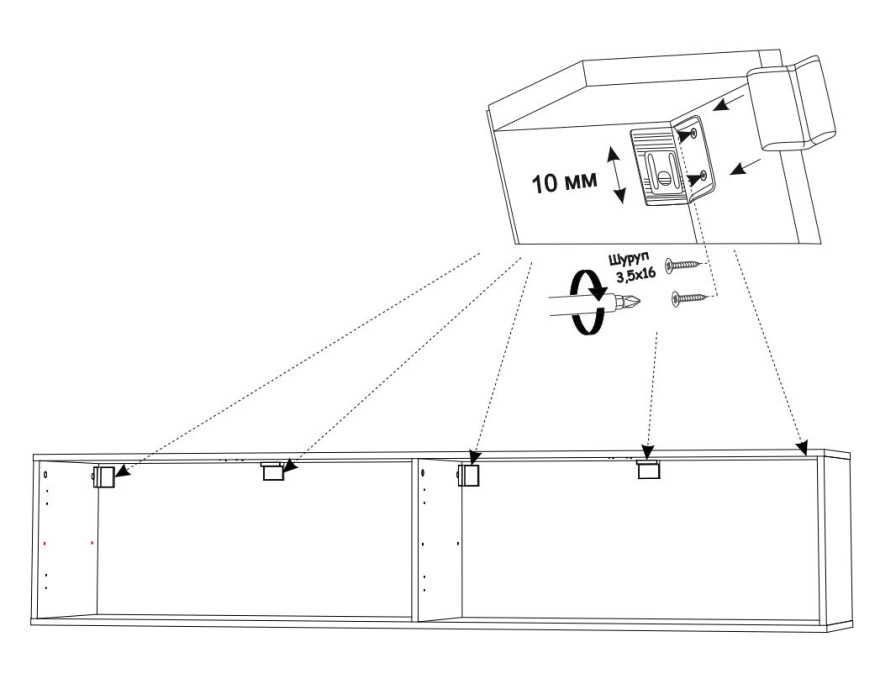 10 мм

Шуруп 3,5x16